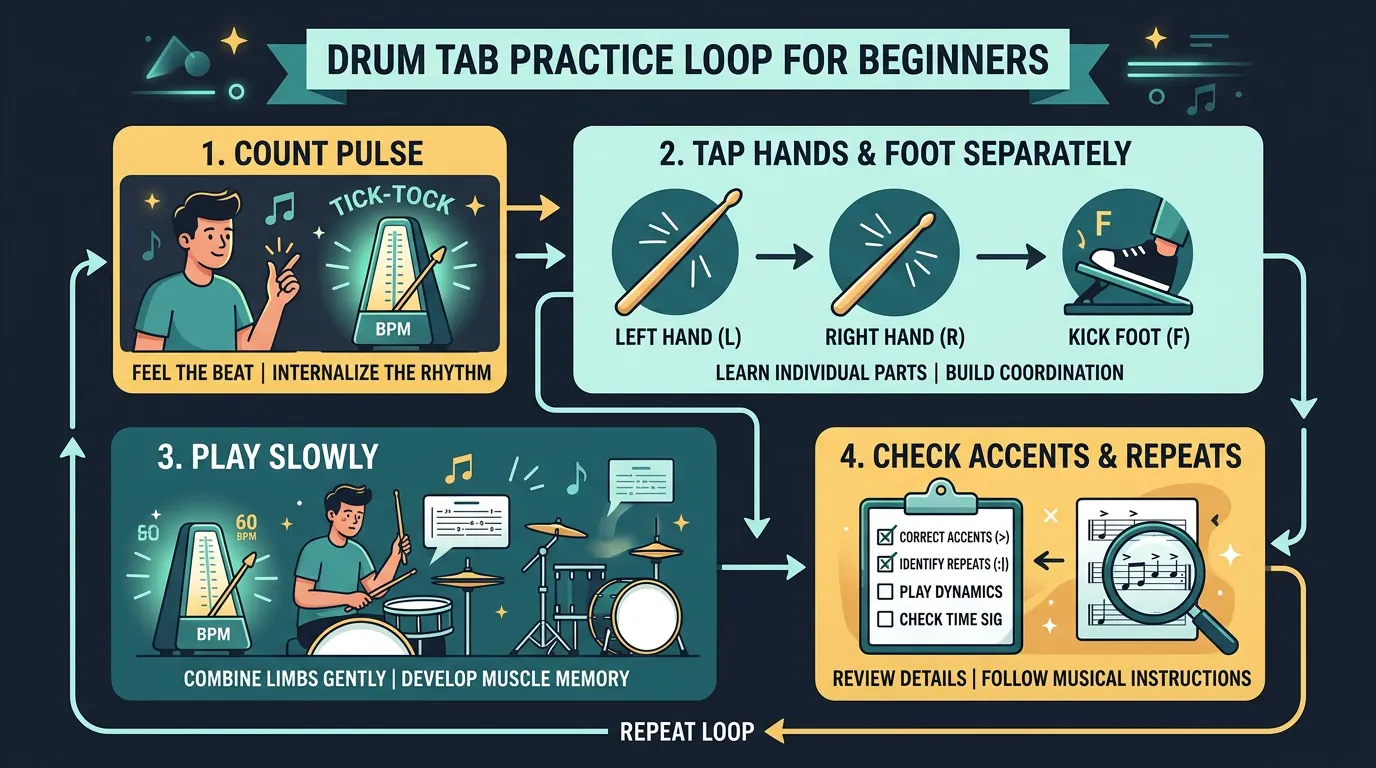 DRUM TAB PRACTICE LOOP FOR BEGINNERS

1. COUNT PULSE

TICK-TOCK

BPM

FEEL THE BEAT | INTERNALIZE THE RHYTHM

2. TAP HANDS & FOOT SEPARATELY

F

LEFT HAND (L)

RIGHT HAND (R)

KICK FOOT (F)

LEARN INDIVIDUAL PARTS | BUILD COORDINATION

3. PLAY SLOWLY

60

60 BPM

BPM

COMBINE LIMBS GENTLY | DEVELOP MUSCLE MEMORY

4. CHECK ACCENTS & REPEATS

CORRECT ACCENTS (>)

IDENTIFY REPEATS (:|)

PLAY DYNAMICS

CHECK TIME SIG

REVIEW DETAILS | FOLLOW MUSICAL INSTRUCTIONS

REPEAT LOOP