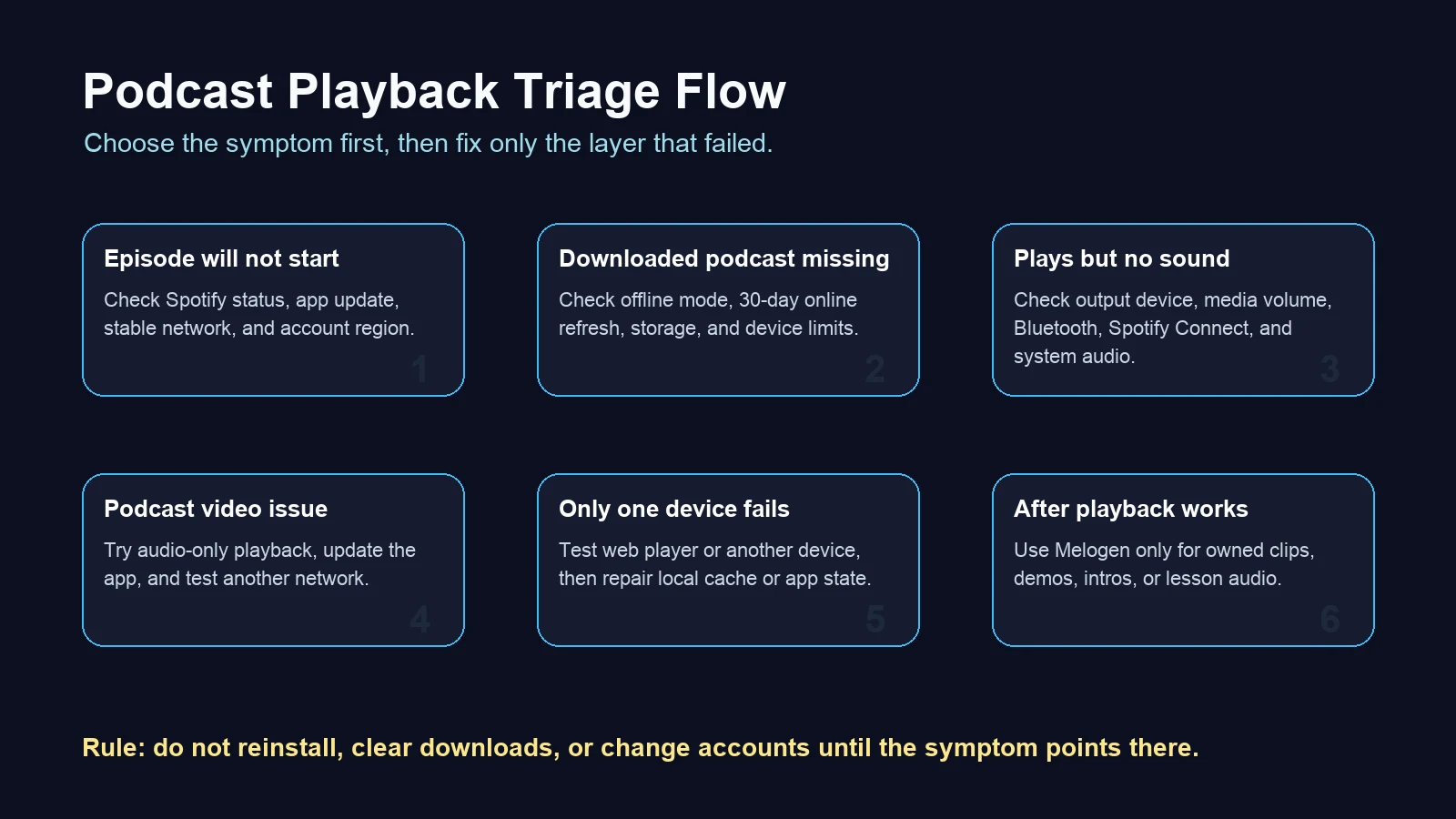 Podcast Playback Triage Flow

Choose the symptom first, then fix only the layer that failed.

Episode will not start

Check Spotify status, app update, stable network, and account region.

1

Downloaded podcast missing

Check offline mode, 30-day online refresh, storage, and device limits.

2

Plays but no sound

Check output device, media volume, Bluetooth, Spotify Connect, and system audio.

3

Podcast video issue

Try audio-only playback, update the app, and test another network.

4

Only one device fails

Test web player or another device, then repair local cache or app state.

5

After playback works

Use Melogen only for owned clips, demos, intros, or lesson audio.

6

Rule: do not reinstall, clear downloads, or change accounts until the symptom points there.